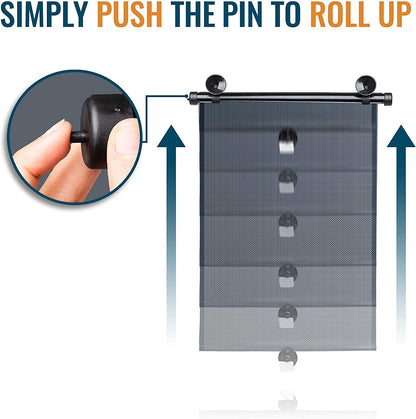 SIMPLY PUSH THE PIN TO ROLL UP