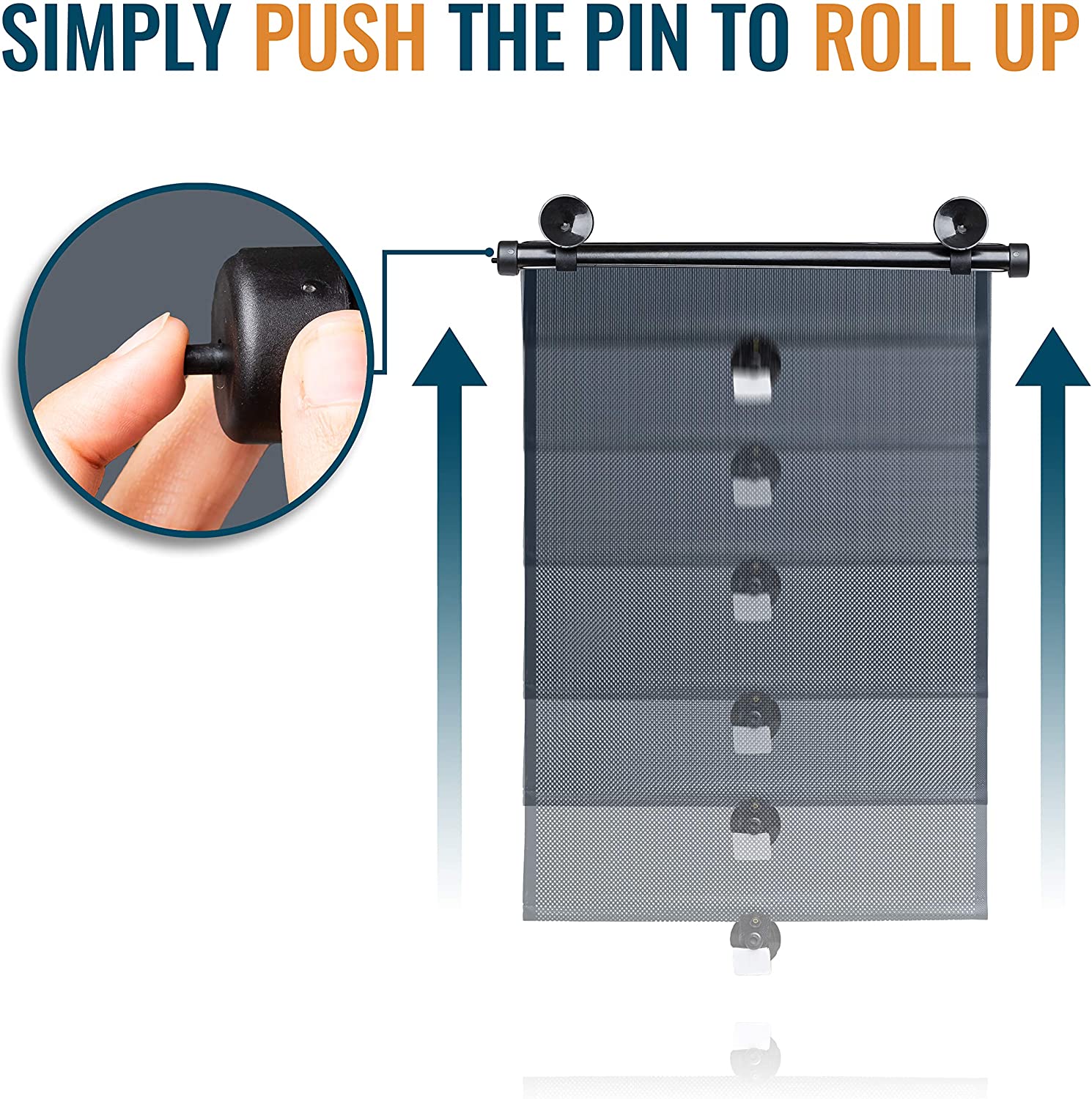 SIMPLY PUSH THE PIN TO ROLL UP